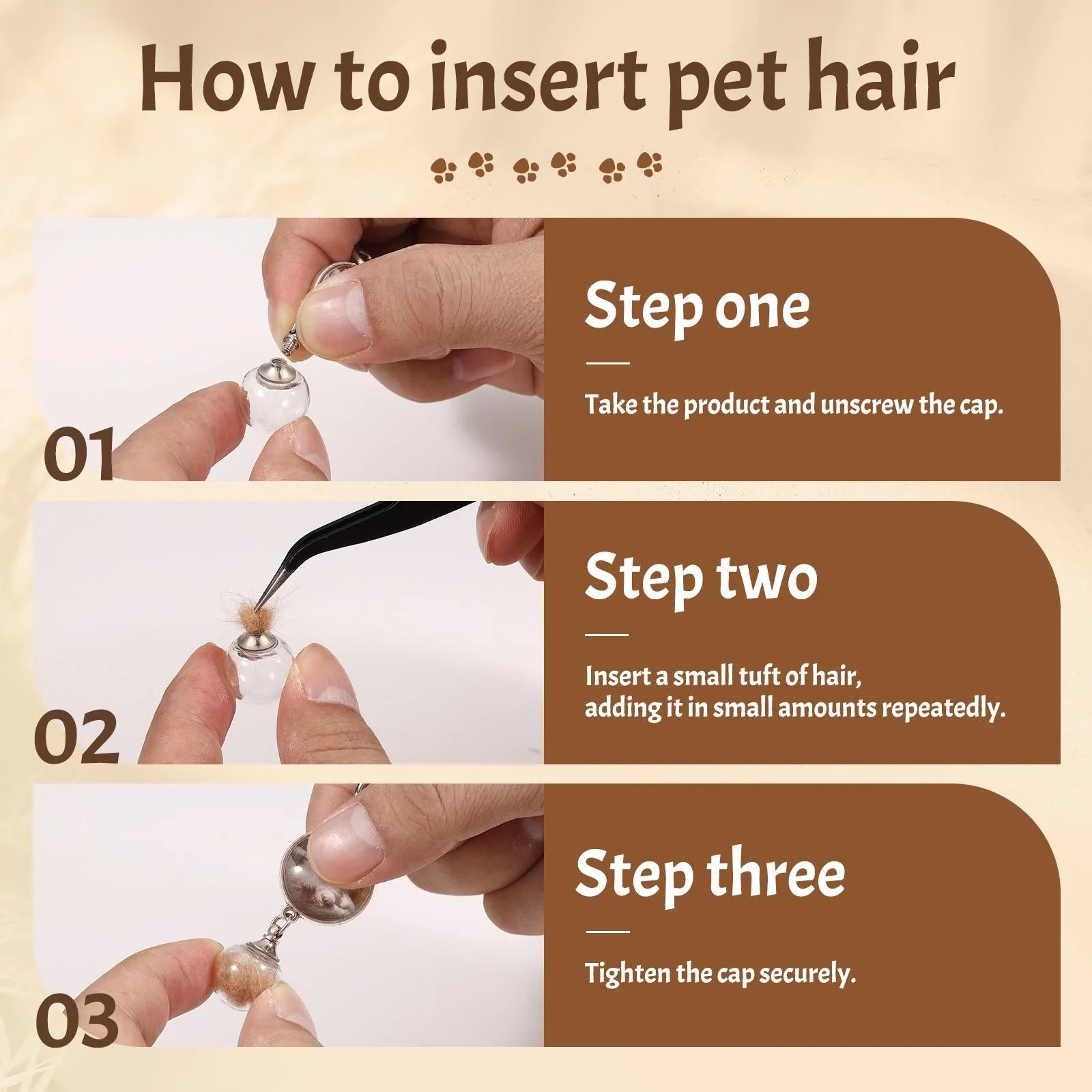 How to insert pet hair

01

Step one

Take the product and unscrew the cap.

02

Step two

Insert a small tuft of hair, adding it in small amounts repeatedly.

03

Step three

Tighten the cap securely.